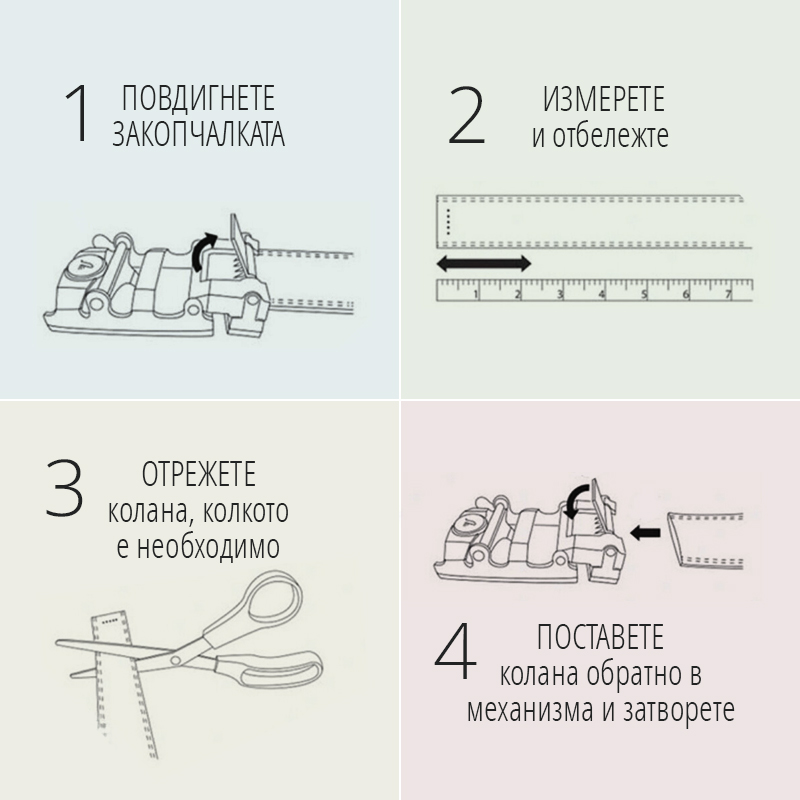 1 ПОВДИГНЕТЕ ЗАКОПЧАЛКАТА

2 ИЗМЕРЕТЕ и отбележте

1 2 3 4 5 6 7

3 ОТРЕЖЕТЕ колана, колкото е необходимо

4 ПОСТАВЕТЕ колана обратно в механизма и затворете